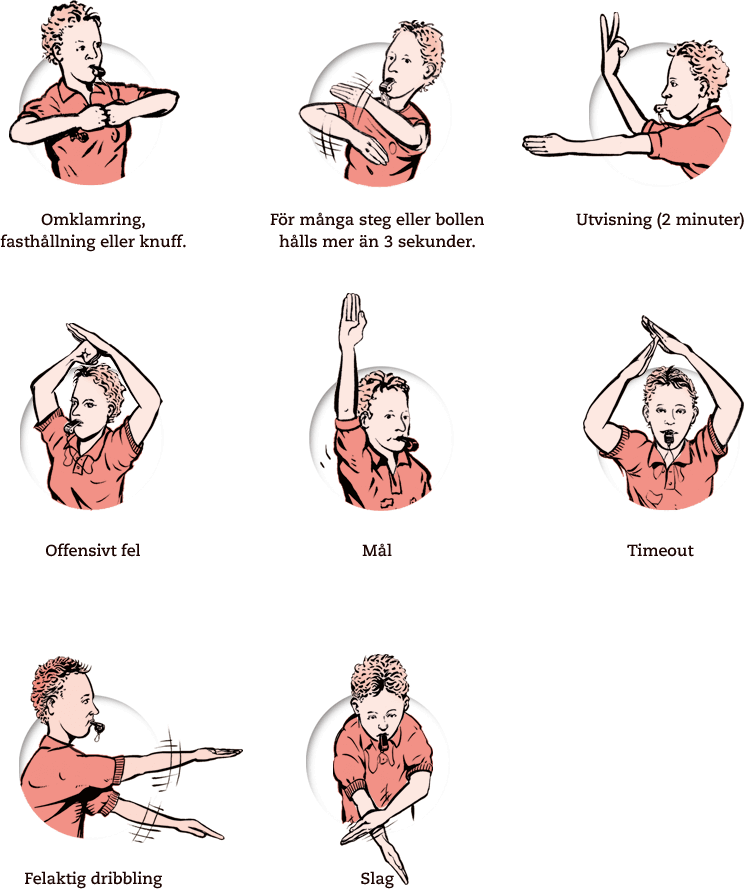 Omklamring, fasthållning eller knuff.

För många steg eller bollen hålls mer än 3 sekunder.

Utvisning (2 minuter)

Offensivt fel

Mål

Timeout

Felaktig dribbling

Slag